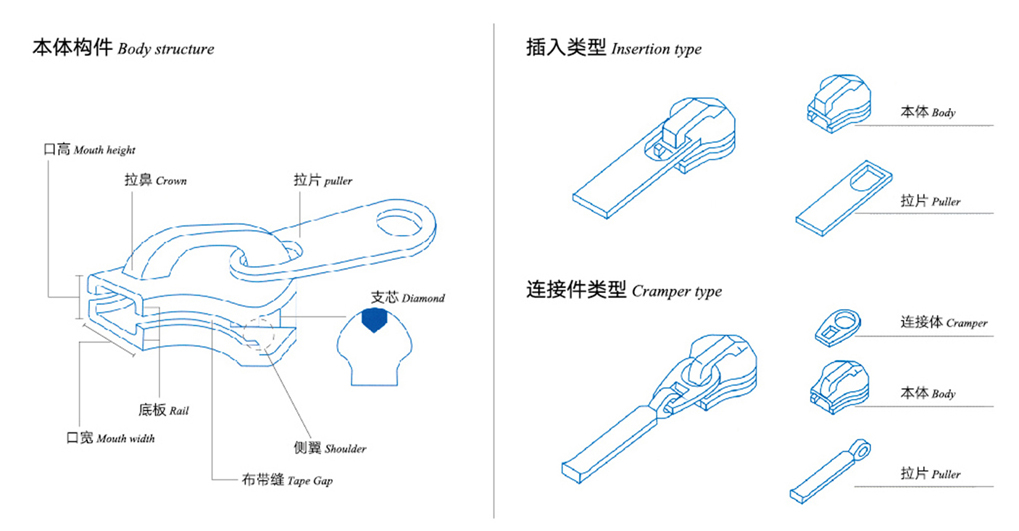 本体构件 Body structure

口高 Mouth height

拉鼻 Crown

拉片 puller

支芯 Diamond

底板 Rail

口宽 Mouth width

侧翼 Shoulder

布带缝 Tape Gap

插入类型 Insertion type

本体 Body

拉片 Puller

连接件类型 Cramper type

连接体 Cramper

本体 Body

拉片 Puller